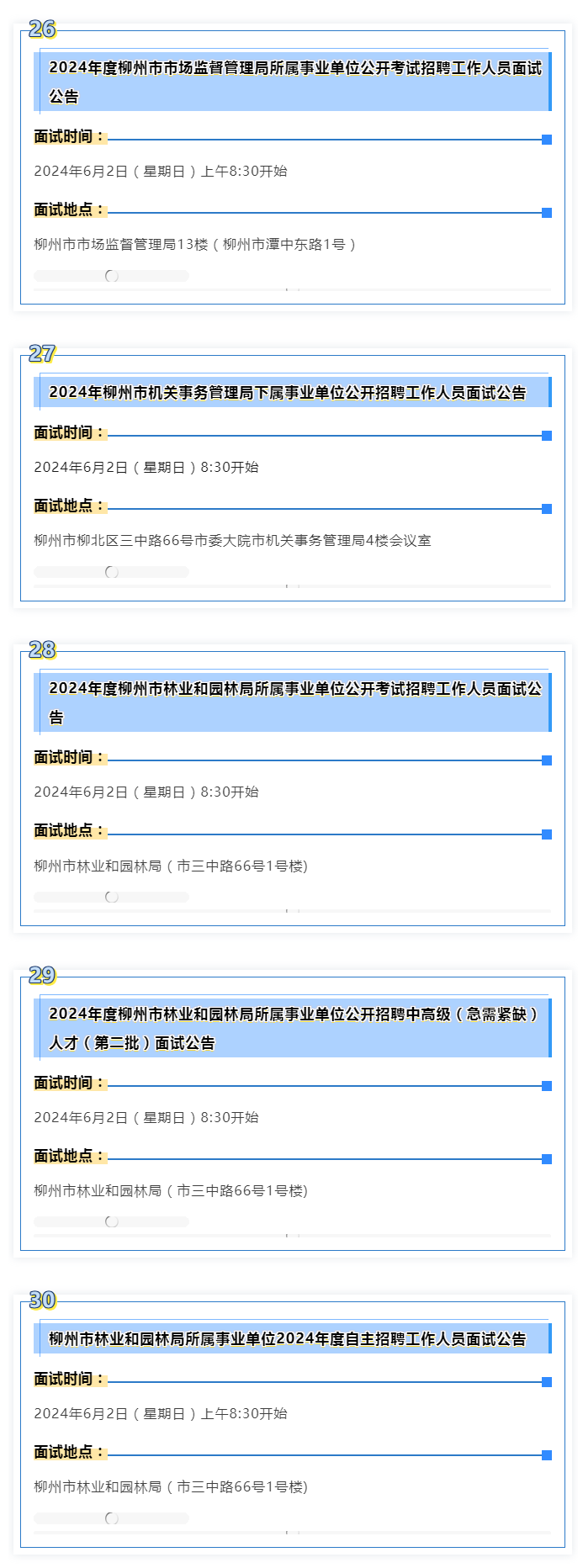 26

2024年度柳州市市场监督管理局所属事业单位公开考试招聘工作人员面试公告

面试时间：

2024年6月2日（星期日）上午8:30开始

面试地点：

柳州市市场监督管理局13楼（柳州市潭中东路1号）

27

2024年柳州市机关事务管理局下属事业单位公开招聘工作人员面试公告

面试时间：

2024年6月2日（星期日）8:30开始

面试地点：

柳州市柳北区三中路66号市委大院市机关事务管理局4楼会议室

28

2024年度柳州市林业和园林局所属事业单位公开考试招聘工作人员面试公告

面试时间：

2024年6月2日（星期日）8:30开始

面试地点：

柳州市林业和园林局（市三中路66号1号楼)

29

2024年度柳州市林业和园林局所属事业单位公开招聘中高级（急需紧缺）人才（第二批）面试公告

面试时间：

2024年6月2日（星期日）8:30开始

面试地点：

柳州市林业和园林局（市三中路66号1号楼)

30

柳州市林业和园林局所属事业单位2024年度自主招聘工作人员面试公告

面试时间：

2024年6月2日（星期日）上午8:30开始

面试地点：

柳州市林业和园林局（市三中路66号1号楼)